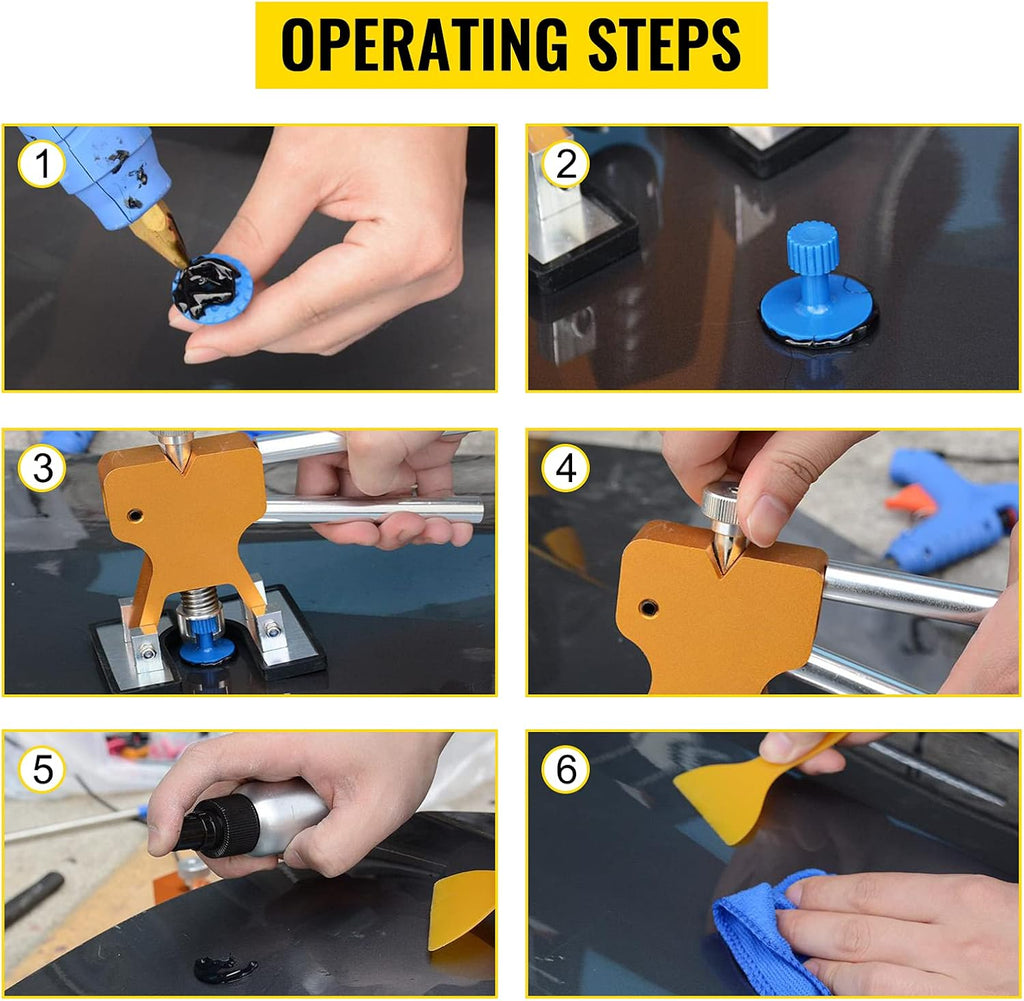 OPERATING STEPS

1

2

3

4

5

6