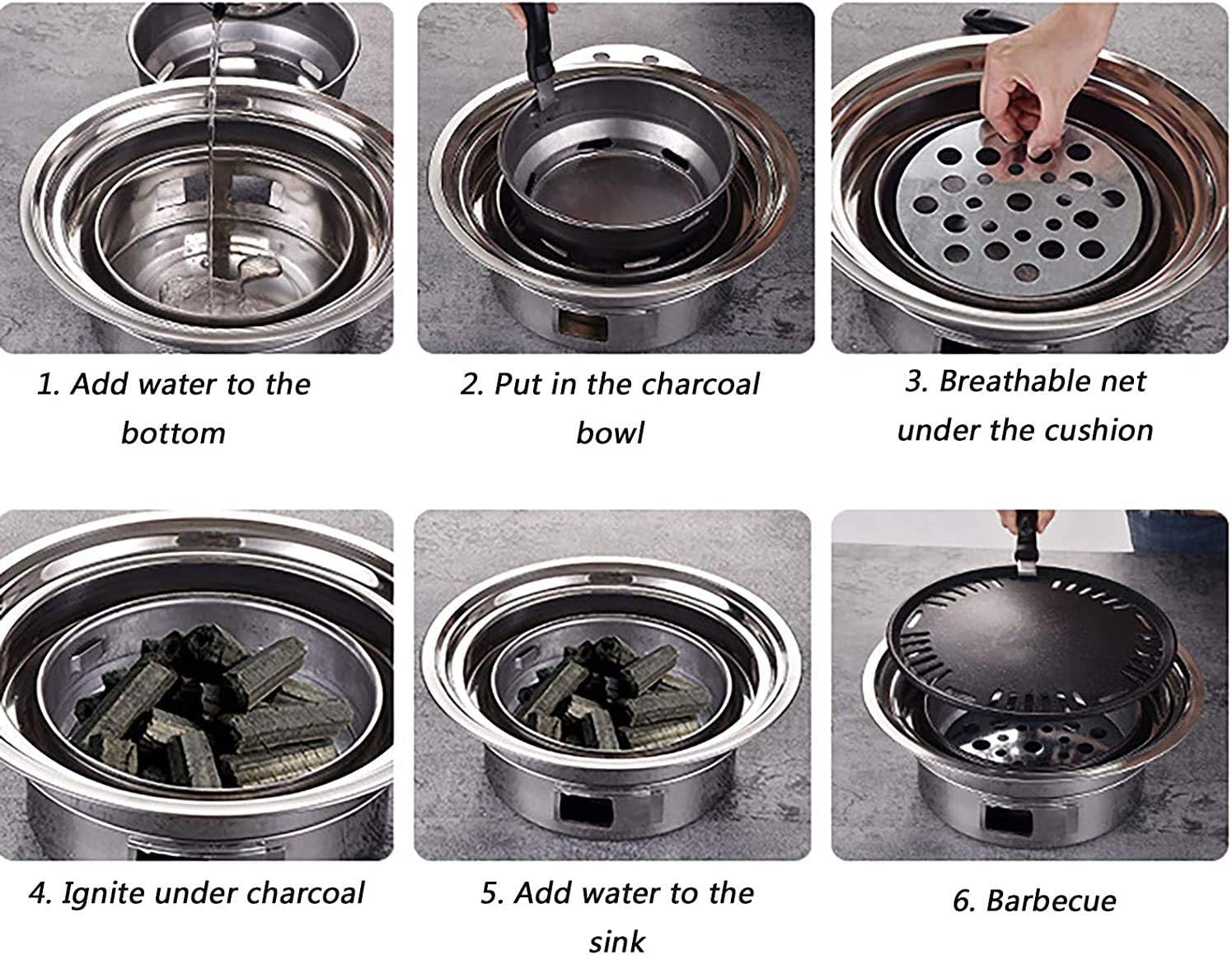 1. Add water to the bottom

2. Put in the charcoal bowl

3. Breathable net under the cushion

4. Ignite under charcoal

5. Add water to the sink

6. Barbecue