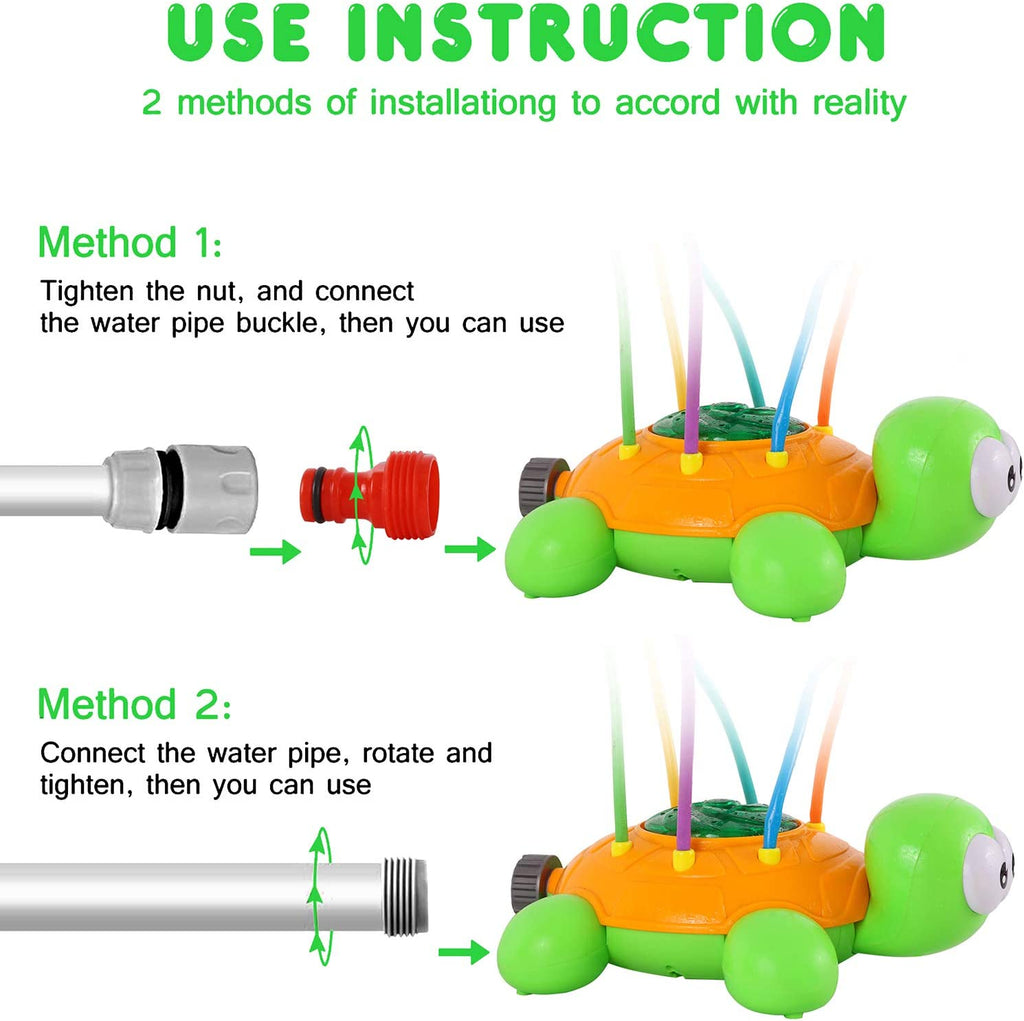 USE INSTRUCTION

2 methods of installationg to accord with reality

Method 1:

Tighten the nut, and connect the water pipe buckle, then you can use

Method 2:

Connect the water pipe, rotate and tighten, then you can use